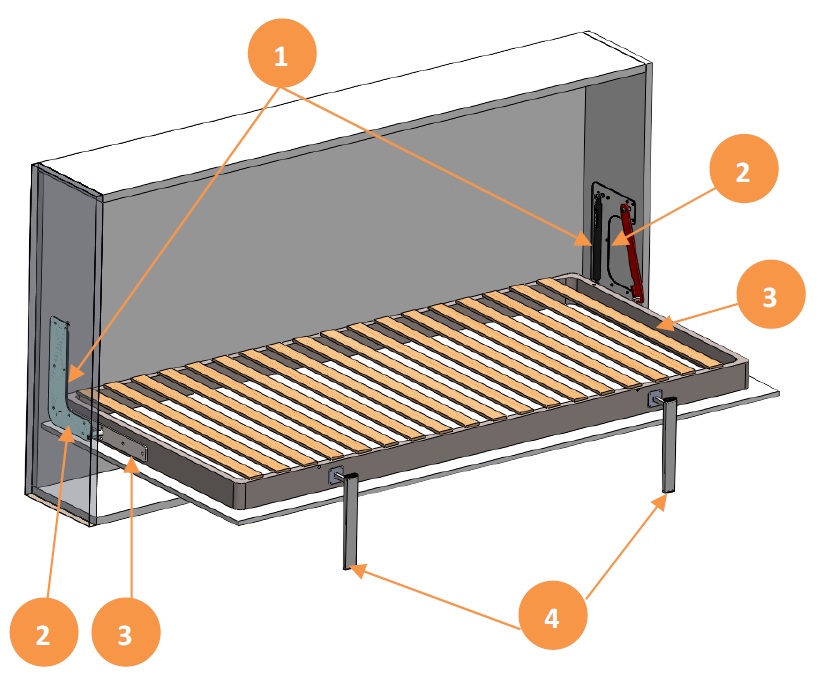 1
2
3
2
3
4